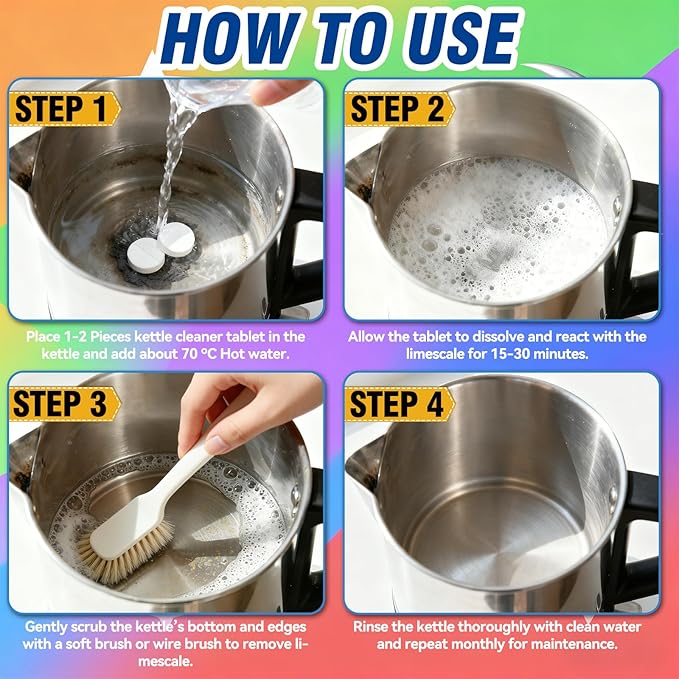 HOW TO USE

STEP 1

Place 1-2 Pieces kettle cleaner tablet in the kettle and add about 70 ℃ Hot water.

STEP 2

Allow the tablet to dissolve and react with the limescale for 15-30 minutes.

STEP 3

Gently scrub the kettle's bottom and edges with a soft brush or wire brush to remove limescale.

STEP 4

Rinse the kettle thoroughly with clean water and repeat monthly for maintenance.