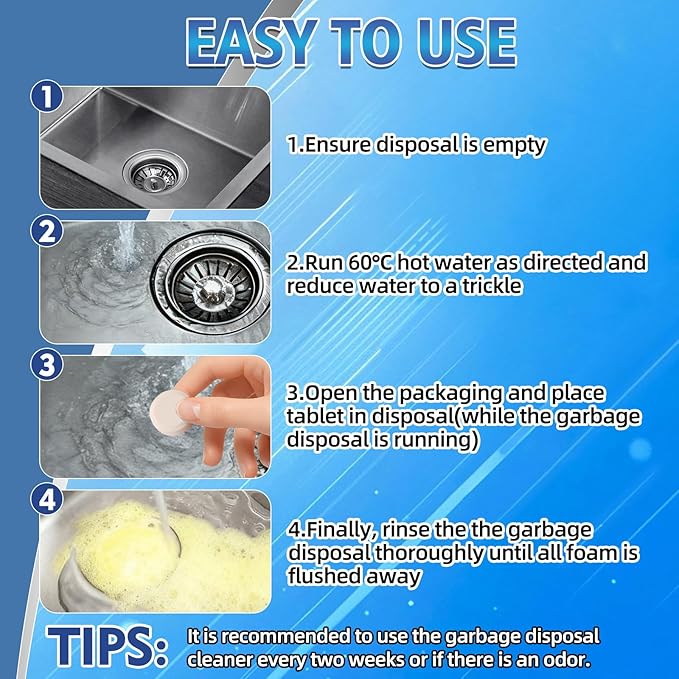 EASY TO USE

1

1.Ensure disposal is empty

2

2.Run 60°C hot water as directed and reduce water to a trickle

3

3.Open the packaging and place tablet in disposal(while the garbage disposal is running)

4

4.Finally, rinse the the garbage disposal thoroughly until all foam is flushed away

TIPS: It is recommended to use the garbage disposal cleaner every two weeks or if there is an odor.