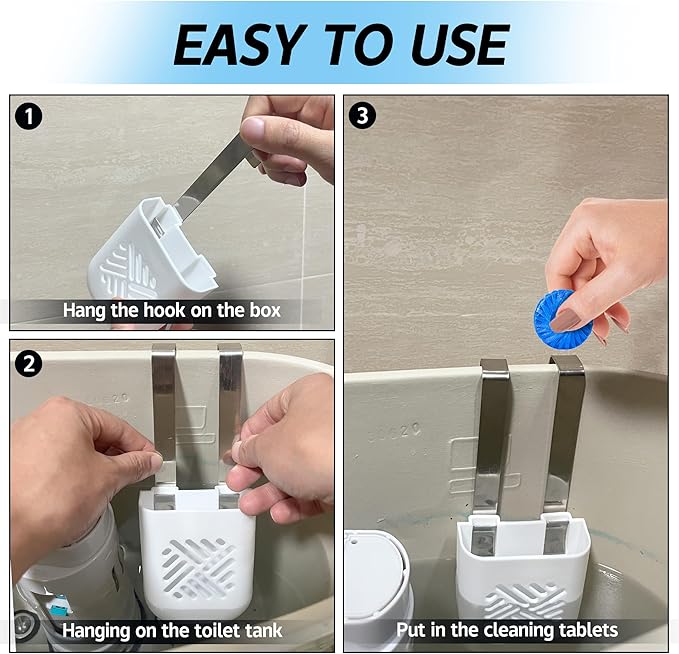 EASY TO USE

1

Hang the hook on the box

2

Hanging on the toilet tank

3

Put in the cleaning tablets