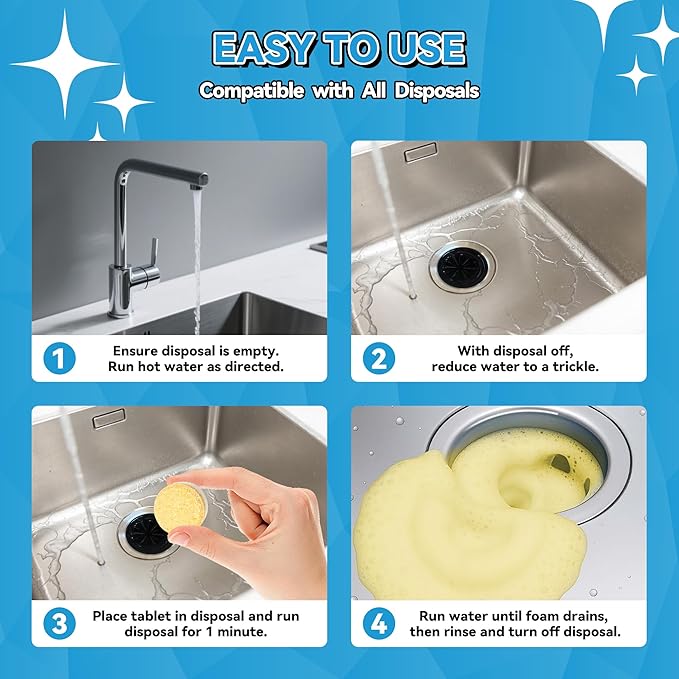 EASY TO USE
Compatible with All Disposals

1 Ensure disposal is empty. Run hot water as directed.

2 With disposal off, reduce water to a trickle.

3 Place tablet in disposal and run disposal for 1 minute.

4 Run water until foam drains, then rinse and turn off disposal.