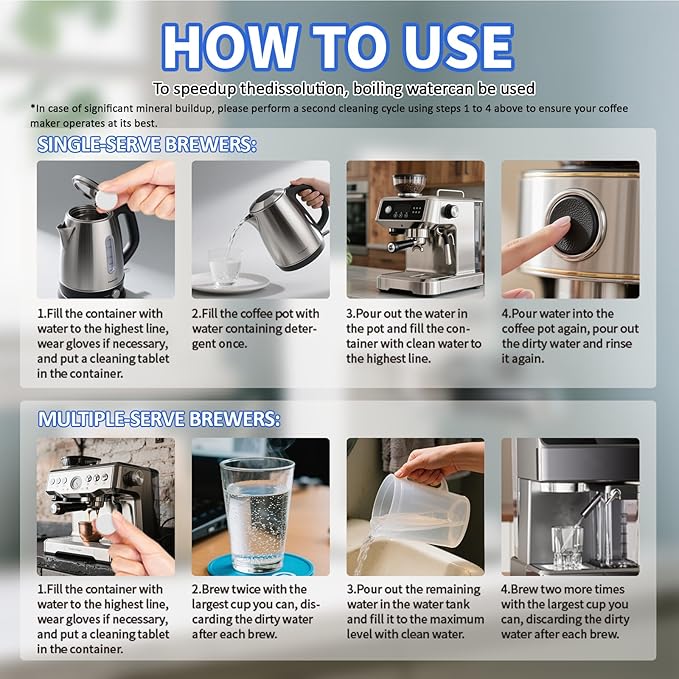 HOW TO USE

To speedup thedissolution, boiling watercan be used

*In case of significant mineral buildup, please perform a second cleaning cycle using steps 1 to 4 above to ensure your coffee maker operates at its best.

SINGLE-SERVE BREWERS:

1.Fill the container with water to the highest line, wear gloves if necessary, and put a cleaning tablet in the container.

2.Fill the coffee pot with water containing detergent once.

3.Pour out the water in the pot and fill the container with clean water to the highest line.

4.Pour water into the coffee pot again, pour out the dirty water and rinse it again.

MULTIPLE-SERVE BREWERS:

1.Fill the container with water to the highest line, wear gloves if necessary, and put a cleaning tablet in the container.

2.Brew twice with the largest cup you can, discarding the dirty water after each brew.

3.Pour out the remaining water in the water tank and fill it to the maximum level with clean water.

4.Brew two more times with the largest cup you can, discarding the dirty water after each brew.