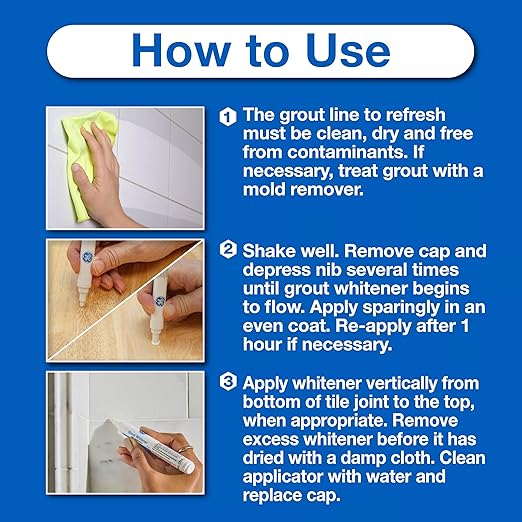 How to Use

1 The grout line to refresh must be clean, dry and free from contaminants. If necessary, treat grout with a mold remover.

2 Shake well. Remove cap and depress nib several times until grout whitener begins to flow. Apply sparingly in an even coat. Re-apply after 1 hour if necessary.

3 Apply whitener vertically from bottom of tile joint to the top, when appropriate. Remove excess whitener before it has dried with a damp cloth. Clean applicator with water and replace cap.