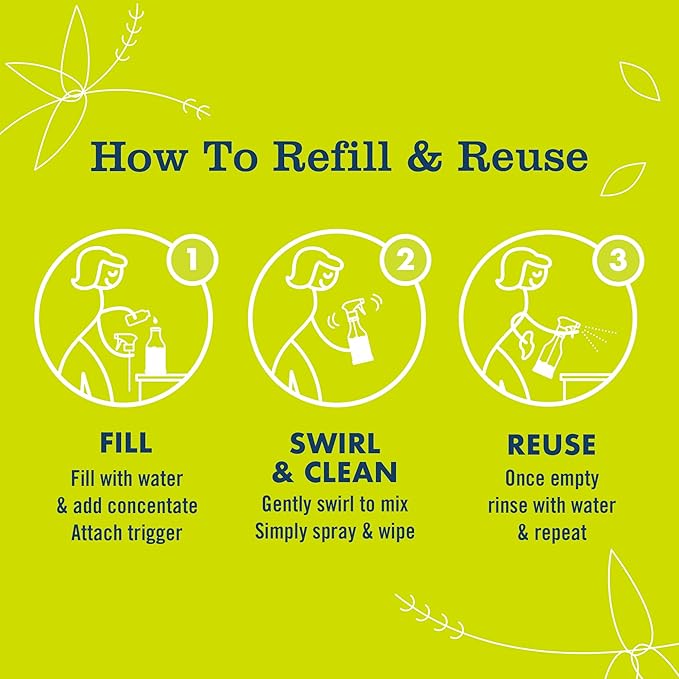 How To Refill & Reuse

1

FILL

Fill with water
& add concentate
Attach trigger

2

SWIRL
& CLEAN

Gently swirl to mix
Simply spray & wipe

3

REUSE

Once empty
rinse with water
& repeat