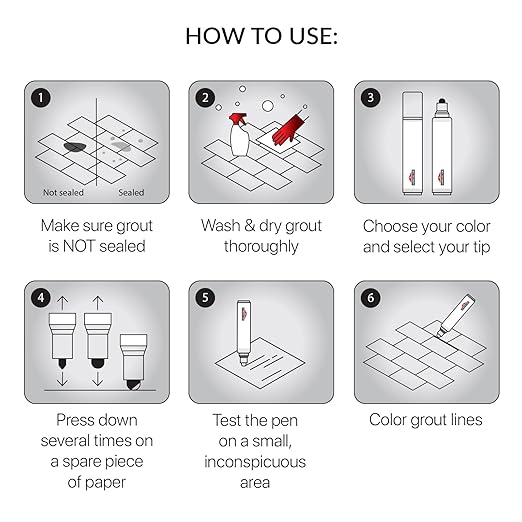 HOW TO USE:

1

Not sealed Sealed

Make sure grout is NOT sealed

2

Wash & dry grout thoroughly

3

Choose your color and select your tip

4

Press down several times on a spare piece of paper

5

Test the pen on a small, inconspicuous area

6

Color grout lines