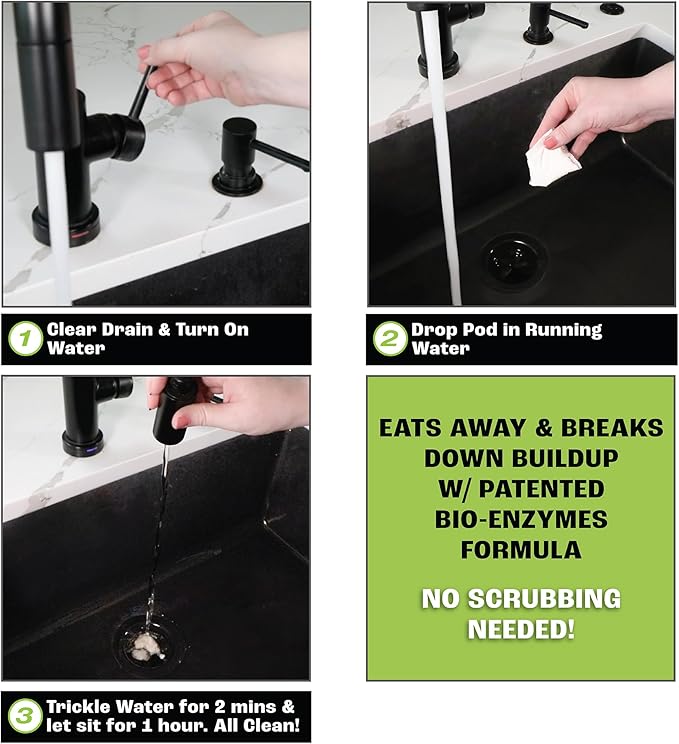 1 Clear Drain & Turn On Water

2 Drop Pod in Running Water

3 Trickle Water for 2 mins & let sit for 1 hour. All Clean!

EATS AWAY & BREAKS DOWN BUILDUP W/ PATENTED BIO-ENZYMES FORMULA

NO SCRUBBING NEEDED!