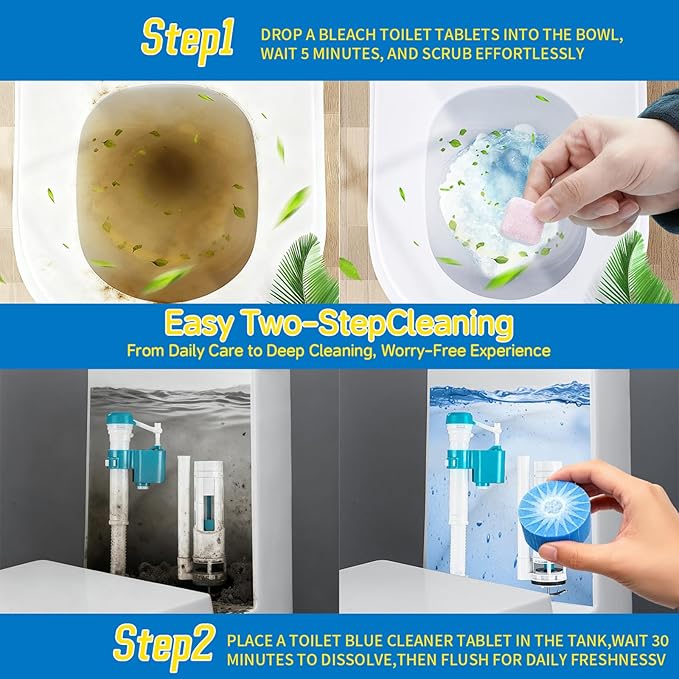 Step1 DROP A BLEACH TOILET TABLETS INTO THE BOWL, WAIT 5 MINUTES, AND SCRUB EFFORTLESSLY

Easy Two-StepCleaning
From Daily Care to Deep Cleaning, Worry-Free Experience

Step2 PLACE A TOILET BLUE CLEANER TABLET IN THE TANK,WAIT 30 MINUTES TO DISSOLVE,THEN FLUSH FOR DAILY FRESHNESSV