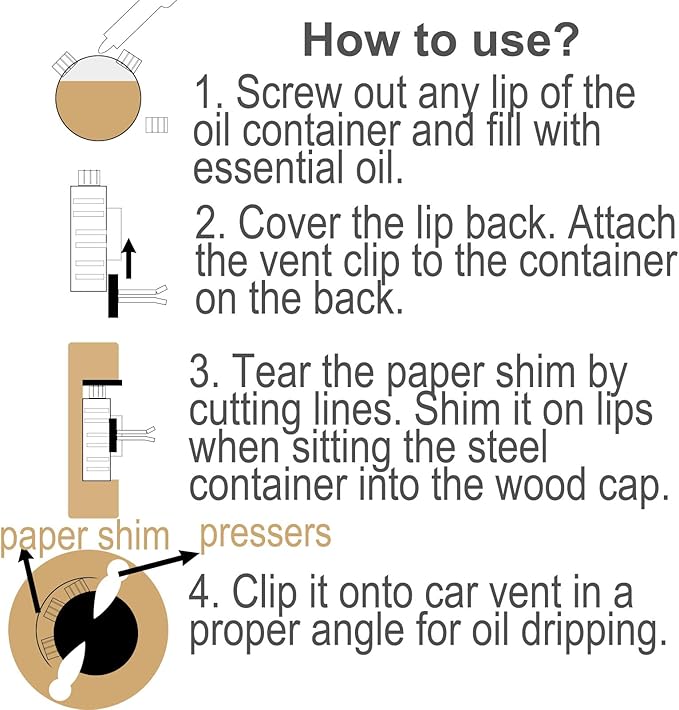 How to use?

1. Screw out any lip of the oil container and fill with essential oil.

2. Cover the lip back. Attach the vent clip to the container on the back.

3. Tear the paper shim by cutting lines. Shim it on lips when sitting the steel container into the wood cap.

paper shim pressers

4. Clip it onto car vent in a proper angle for oil dripping.