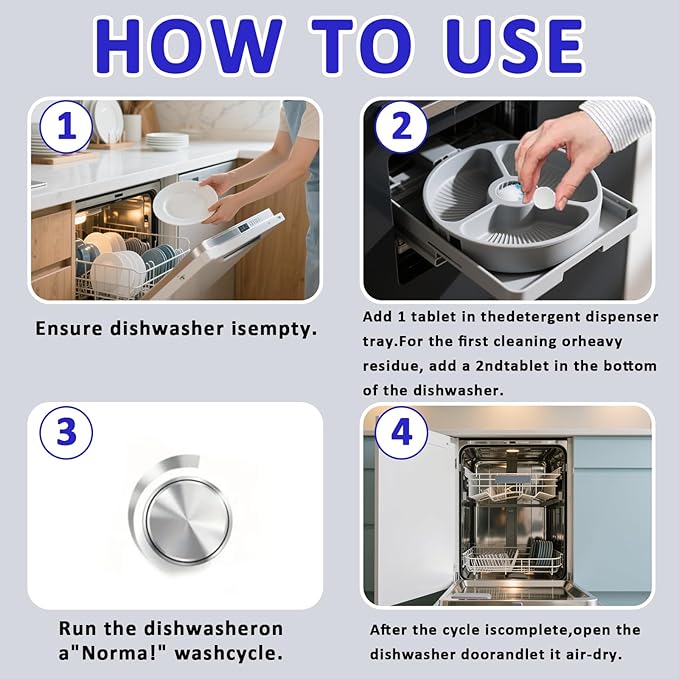 HOW TO USE

1

Ensure dishwasher isempty.

2

Add 1 tablet in thedetergent dispenser tray.For the first cleaning orheavy residue, add a 2ndtablet in the bottom of the dishwasher.

3

Run the dishwasheron a"Norma!" washcycle.

4

After the cycle iscomplete,open the dishwasher doorandlet it air-dry.