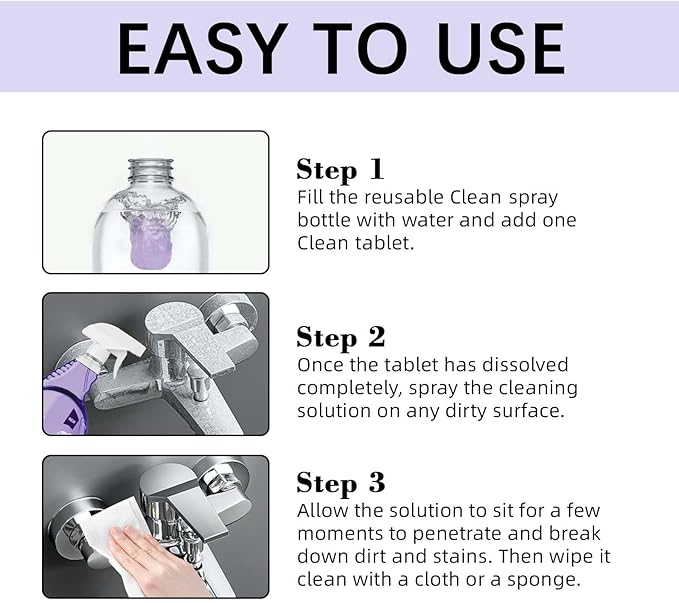 EASY TO USE

Step 1
Fill the reusable Clean spray bottle with water and add one Clean tablet.

Step 2
Once the tablet has dissolved completely, spray the cleaning solution on any dirty surface.

Step 3
Allow the solution to sit for a few moments to penetrate and break down dirt and stains. Then wipe it clean with a cloth or a sponge.