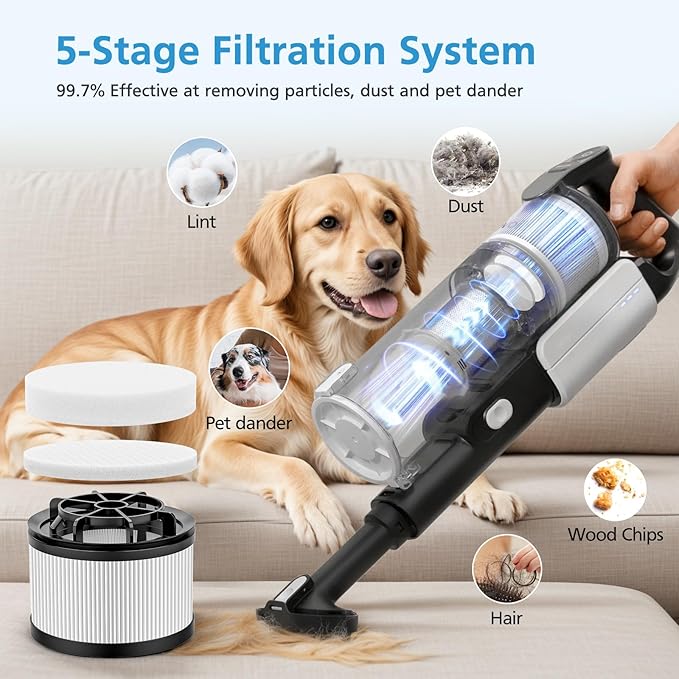 5-Stage Filtration System

99.7% Effective at removing particles, dust and pet dander

Lint

Dust

Pet dander

Wood Chips

Hair