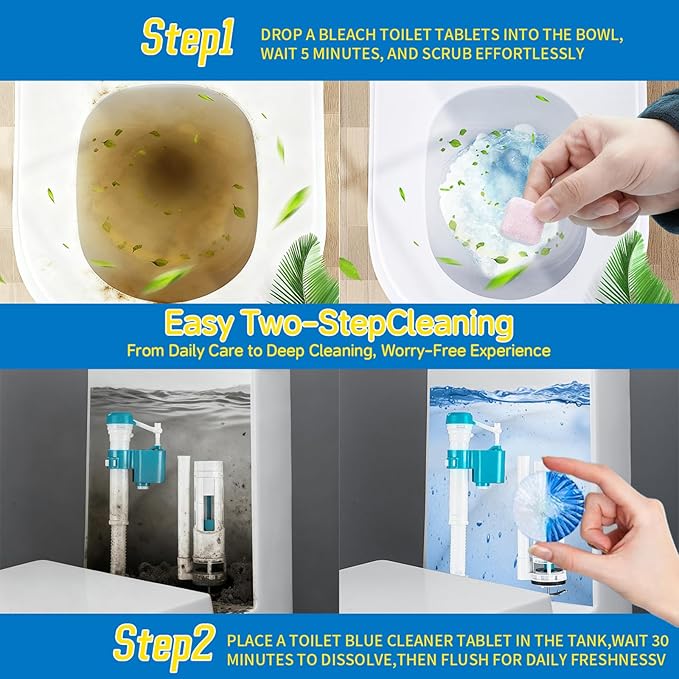 Step1 DROP A BLEACH TOILET TABLETS INTO THE BOWL, WAIT 5 MINUTES, AND SCRUB EFFORTLESSLY

Easy Two-StepCleaning
From Daily Care to Deep Cleaning, Worry-Free Experience

Step2 PLACE A TOILET BLUE CLEANER TABLET IN THE TANK,WAIT 30 MINUTES TO DISSOLVE,THEN FLUSH FOR DAILY FRESHNESSV