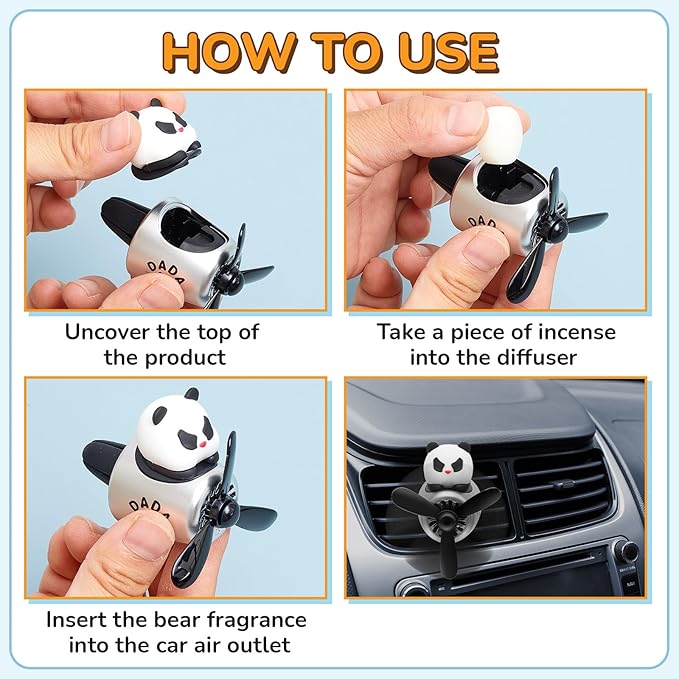 HOW TO USE

DADA

Uncover the top of the product

DADA

Take a piece of incense into the diffuser

DADA

Insert the bear fragrance into the car air outlet