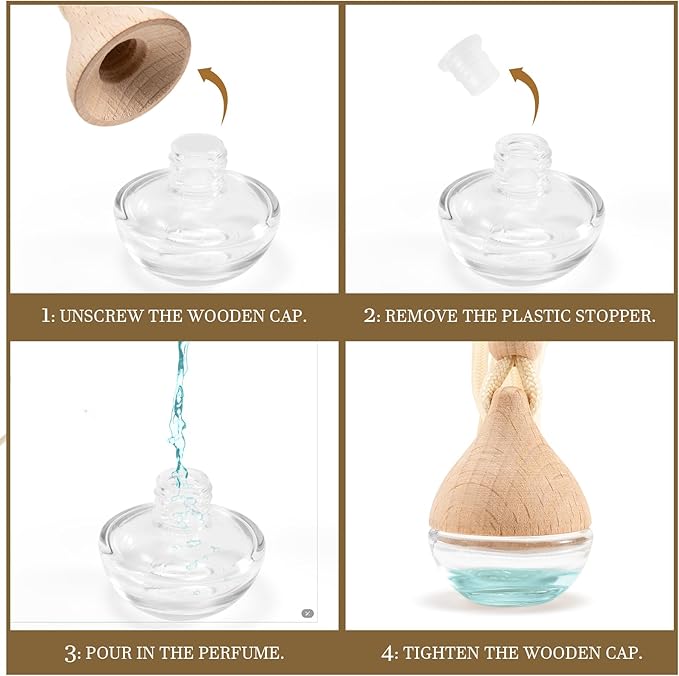 1: UNSCREW THE WOODEN CAP.

2: REMOVE THE PLASTIC STOPPER.

3: POUR IN THE PERFUME.

4: TIGHTEN THE WOODEN CAP.