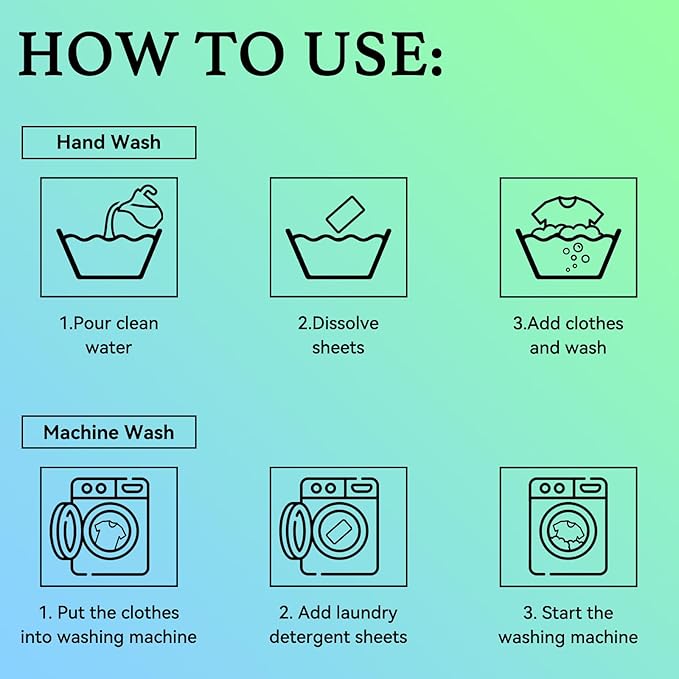 HOW TO USE:

Hand Wash

1.Pour clean water

2.Dissolve sheets

3.Add clothes and wash

Machine Wash

1. Put the clothes into washing machine

2. Add laundry detergent sheets

3. Start the washing machine