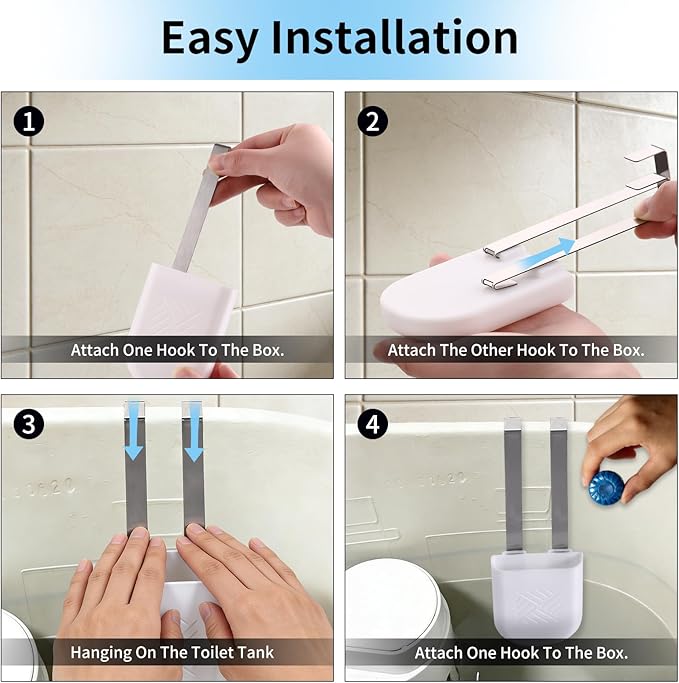 Easy Installation

1
Attach One Hook To The Box.

2
Attach The Other Hook To The Box.

3
Hanging On The Toilet Tank

4
Attach One Hook To The Box.