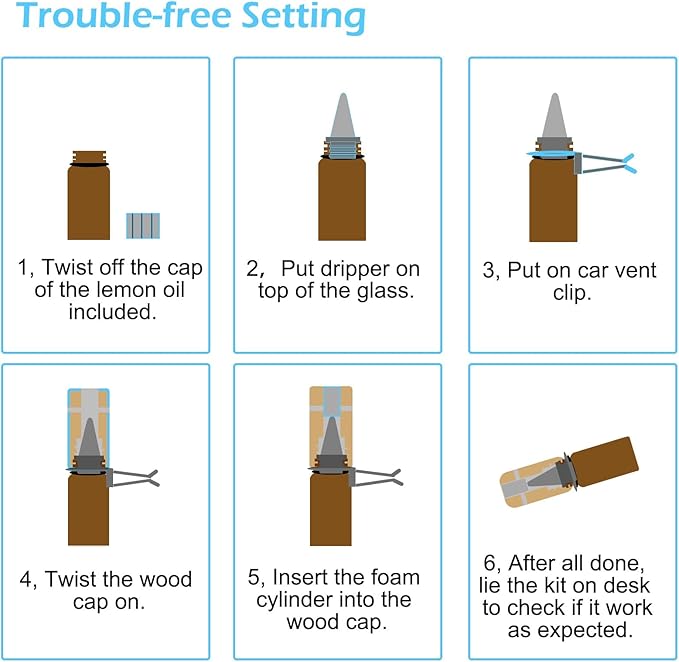 Trouble-free Setting

1, Twist off the cap of the lemon oil included.

2, Put dripper on top of the glass.

3, Put on car vent clip.

4, Twist the wood cap on.

5, Insert the foam cylinder into the wood cap.

6, After all done, lie the kit on desk to check if it work as expected.