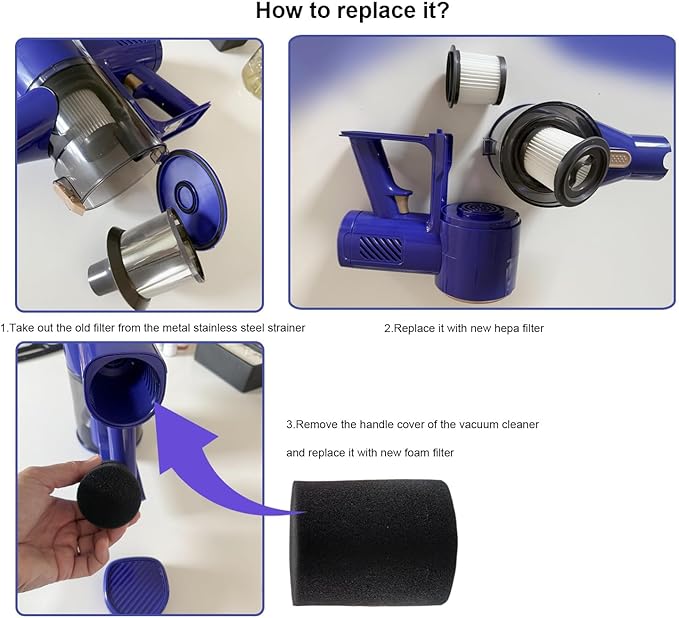 How to replace it?

1.Take out the old filter from the metal stainless steel strainer

2.Replace it with new hepa filter

3.Remove the handle cover of the vacuum cleaner

and replace it with new foam filter