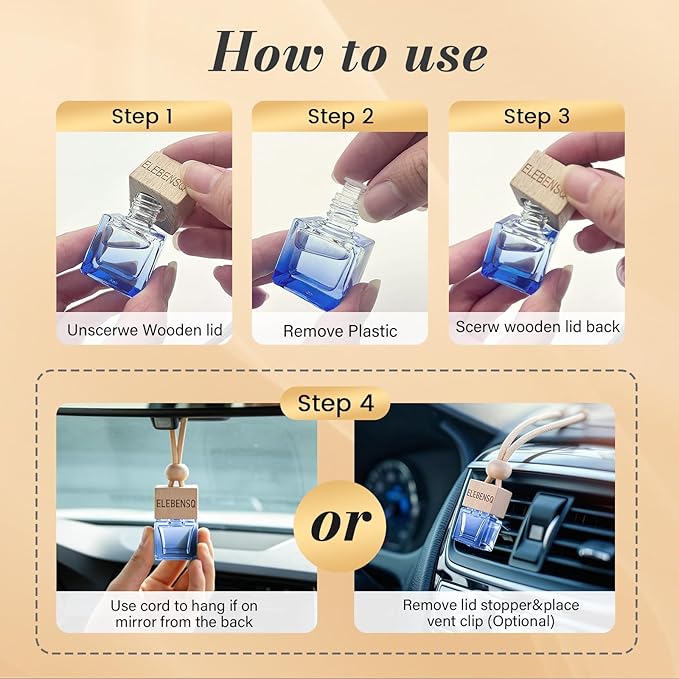 How to use

Step 1

ELEBENSQ

Unscerwe Wooden lid

Step 2

Remove Plastic

Step 3

ELEBENSQ

Scerw wooden lid back

Step 4

ELEBENSQ

Use cord to hang if on mirror from the back

or

ELEBENSQ

Remove lid stopper&place vent clip (Optional)