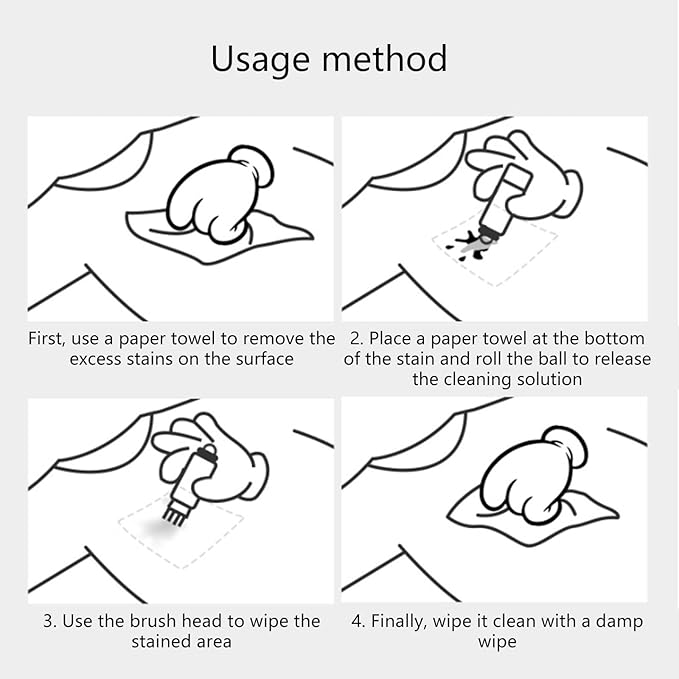 Usage method

First, use a paper towel to remove the excess stains on the surface

2. Place a paper towel at the bottom of the stain and roll the ball to release the cleaning solution

3. Use the brush head to wipe the stained area

4. Finally, wipe it clean with a damp wipe