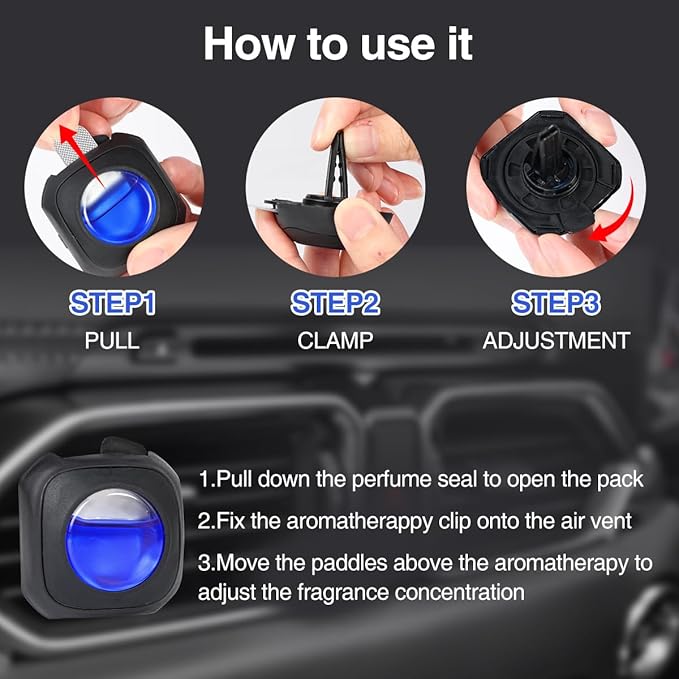 How to use it

STEP1
PULL

STEP2
CLAMP

STEP3
ADJUSTMENT

1.Pull down the perfume seal to open the pack

2.Fix the aromatherappy clip onto the air vent

3.Move the paddles above the aromatherapy to adjust the fragrance concentration