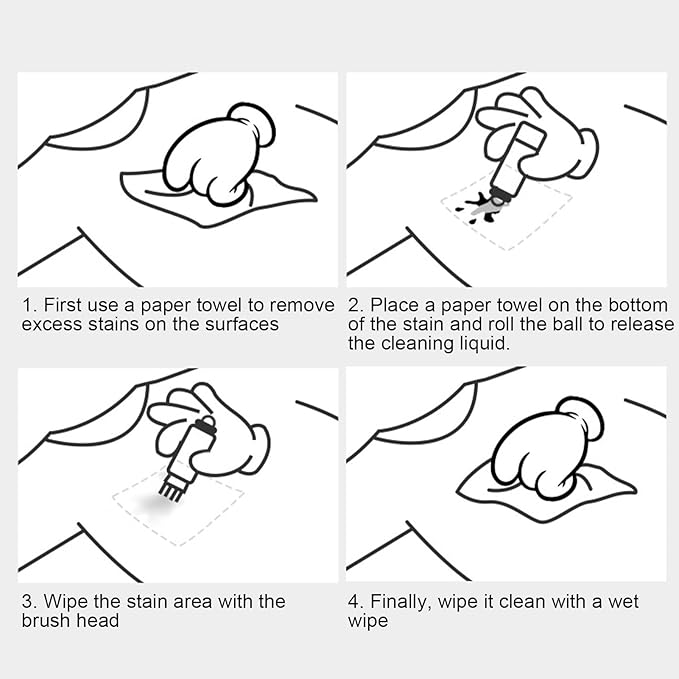 1. First use a paper towel to remove excess stains on the surfaces

2. Place a paper towel on the bottom of the stain and roll the ball to release the cleaning liquid.

3. Wipe the stain area with the brush head

4. Finally, wipe it clean with a wet wipe