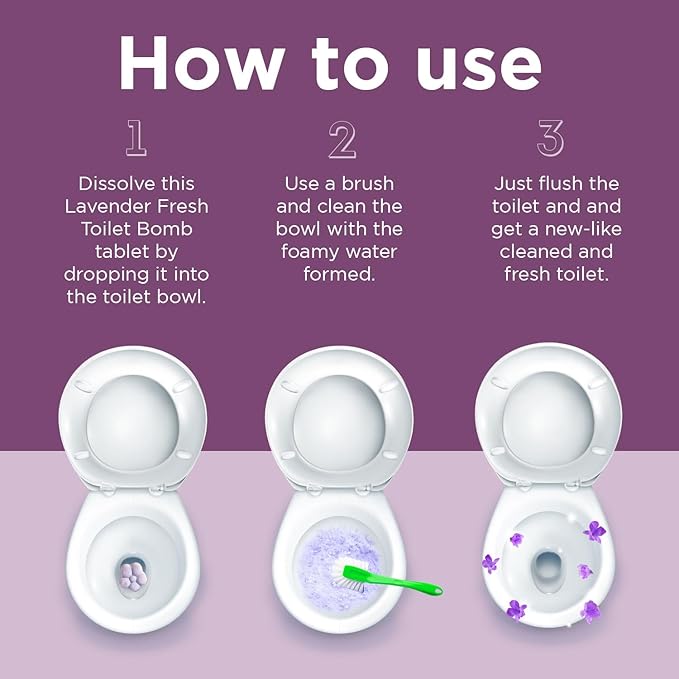 How to use

1

Dissolve this Lavender Fresh Toilet Bomb tablet by dropping it into the toilet bowl.

2

Use a brush and clean the bowl with the foamy water formed.

3

Just flush the toilet and and get a new-like cleaned and fresh toilet.