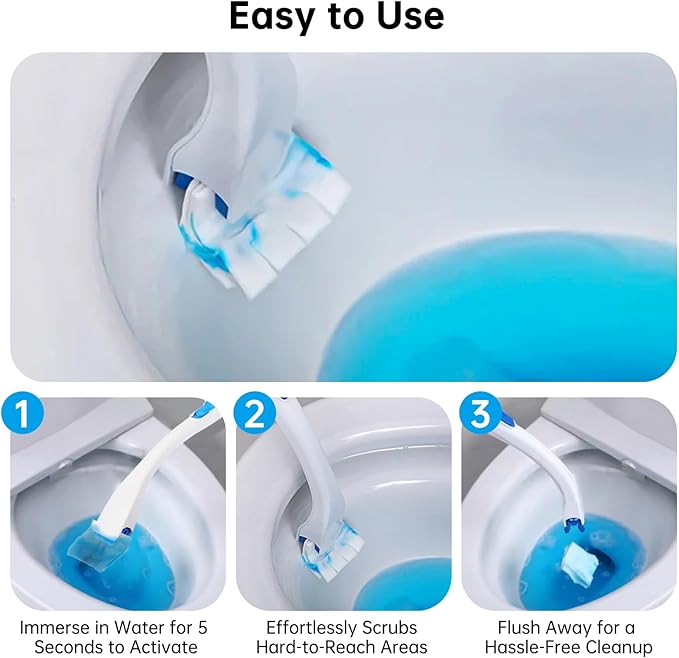 Easy to Use

1

Immerse in Water for 5 Seconds to Activate

2

Effortlessly Scrubs Hard-to-Reach Areas

3

Flush Away for a Hassle-Free Cleanup