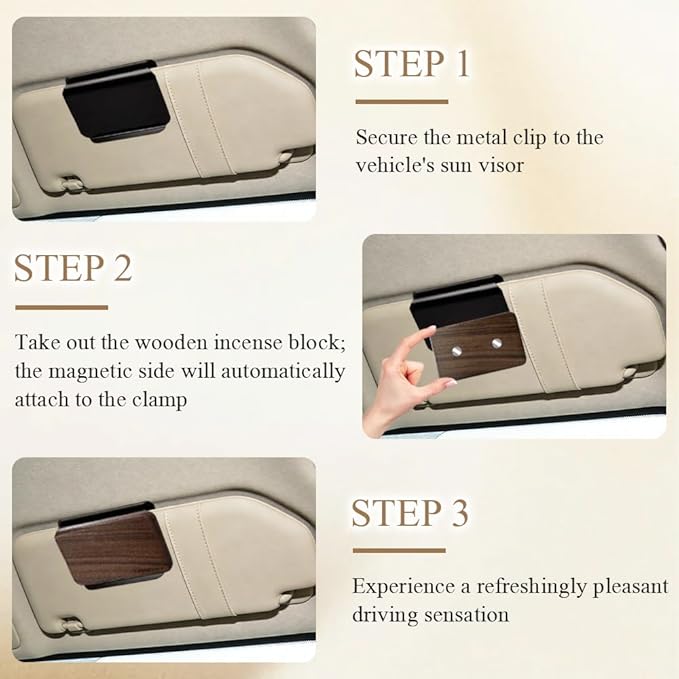 STEP 1

Secure the metal clip to the vehicle's sun visor

STEP 2

Take out the wooden incense block; the magnetic side will automatically attach to the clamp

STEP 3

Experience a refreshingly pleasant driving sensation