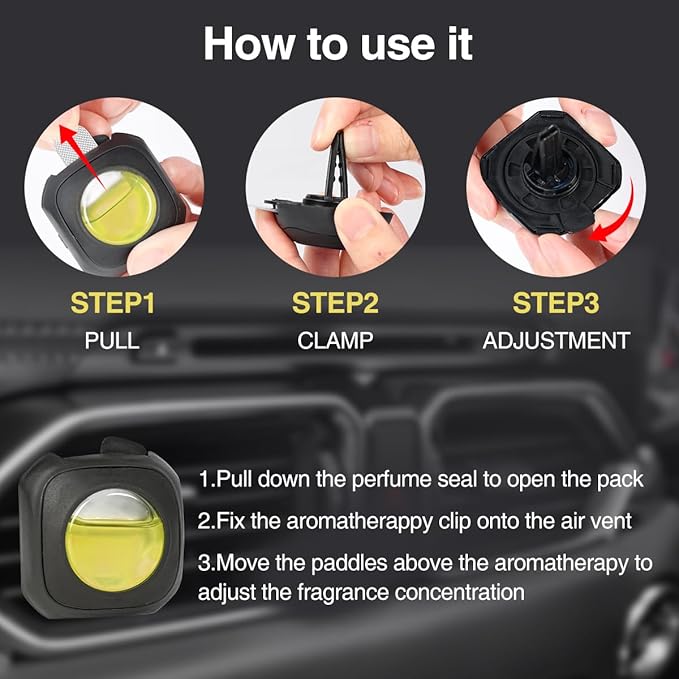 How to use it

STEP1
PULL

STEP2
CLAMP

STEP3
ADJUSTMENT

1.Pull down the perfume seal to open the pack

2.Fix the aromatherappy clip onto the air vent

3.Move the paddles above the aromatherapy to adjust the fragrance concentration