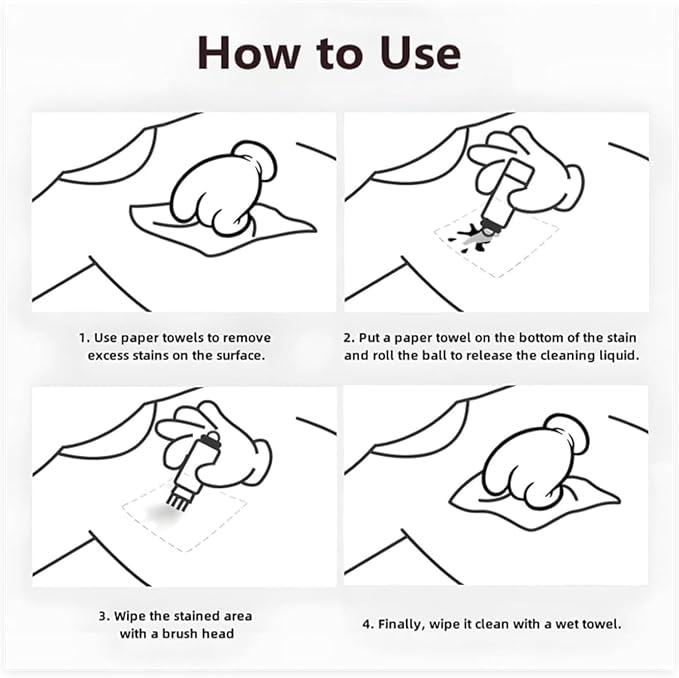 How to Use

1. Use paper towels to remove excess stains on the surface.

2. Put a paper towel on the bottom of the stain and roll the ball to release the cleaning liquid.

3. Wipe the stained area with a brush head

4. Finally, wipe it clean with a wet towel.