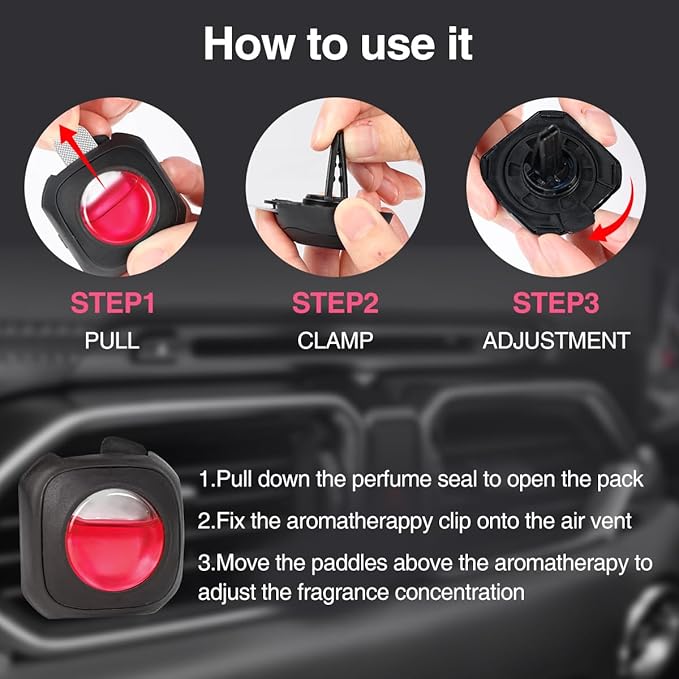 How to use it

STEP1
PULL

STEP2
CLAMP

STEP3
ADJUSTMENT

1.Pull down the perfume seal to open the pack

2.Fix the aromatherappy clip onto the air vent

3.Move the paddles above the aromatherapy to adjust the fragrance concentration