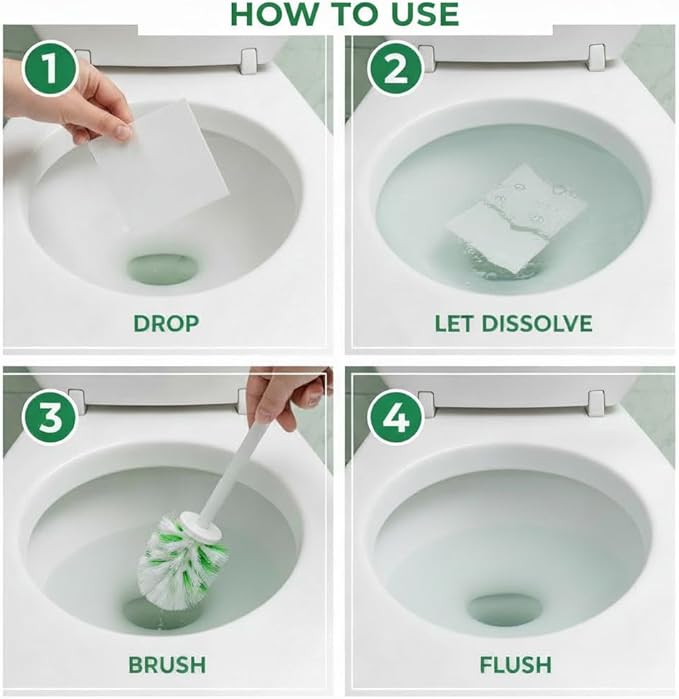 HOW TO USE

1

DROP

2

LET DISSOLVE

3

BRUSH

4

FLUSH