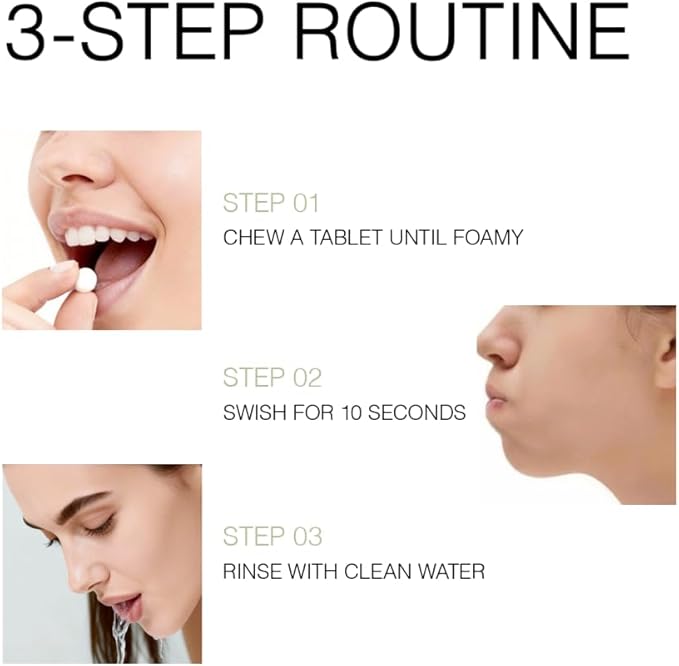 3-STEP ROUTINE

STEP 01
CHEW A TABLET UNTIL FOAMY

STEP 02
SWISH FOR 10 SECONDS

STEP 03
RINSE WITH CLEAN WATER