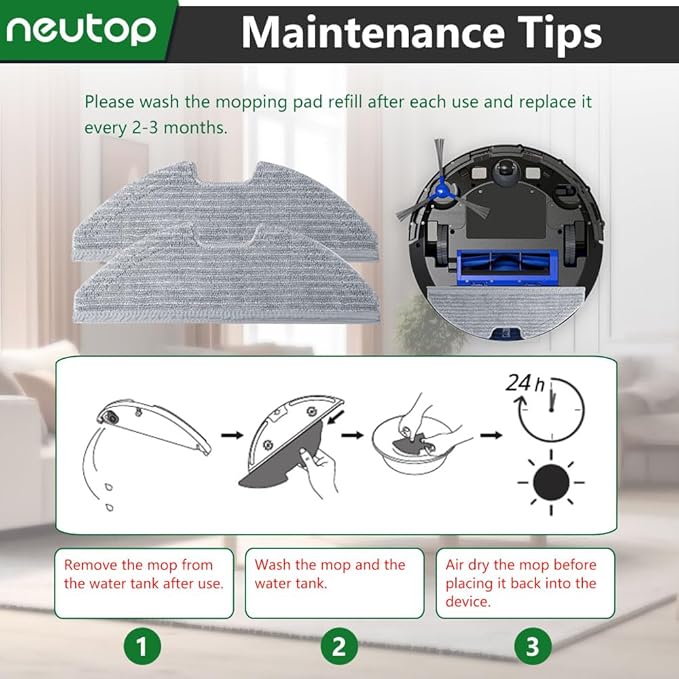 neutop

Maintenance Tips

Please wash the mopping pad refill after each use and replace it every 2-3 months.

24 h

Remove the mop from the water tank after use.

Wash the mop and the water tank.

Air dry the mop before placing it back into the device.

1

2

3